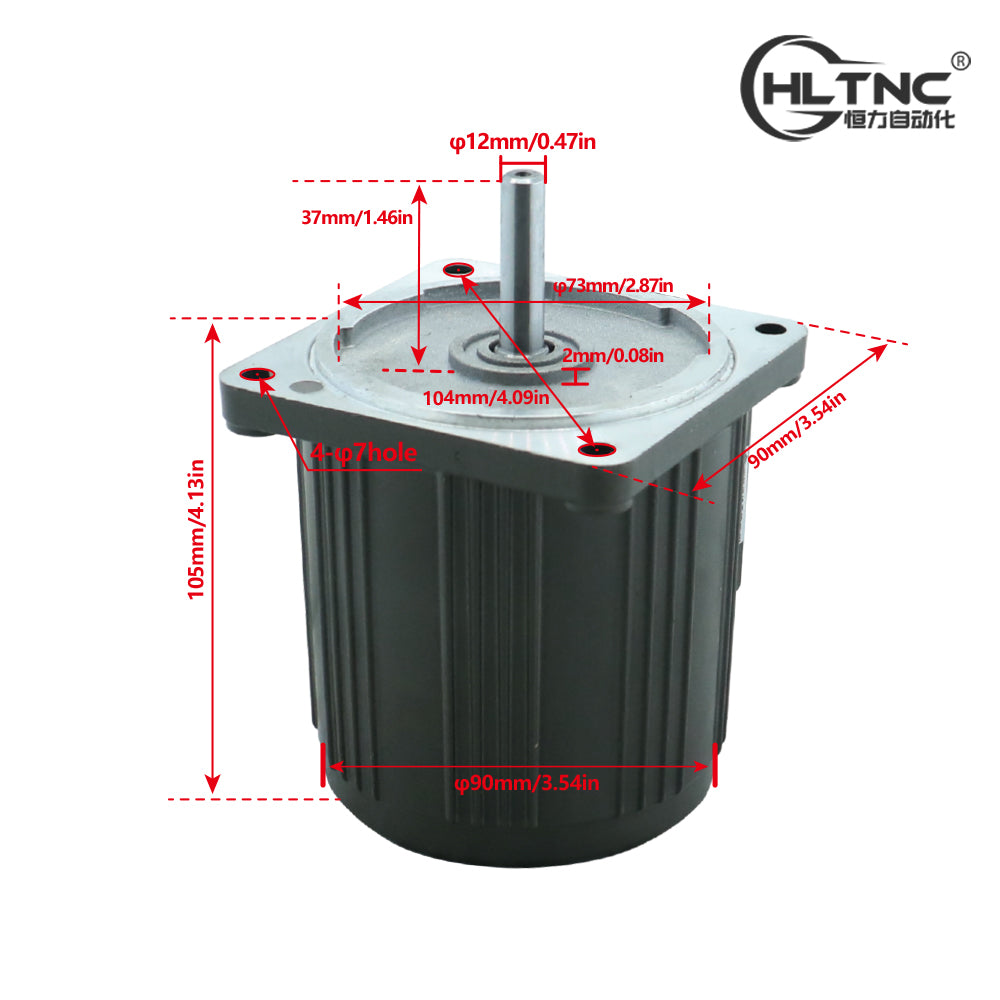 HLTNC®
恒力自动化

φ12mm/0.47in

37mm/1.46in

φ73mm/2.87in

2mm/0.08in

104mm/4.09in

90mm/3.54in

4-φ7hole

105mm/4.13in

φ90mm/3.54in